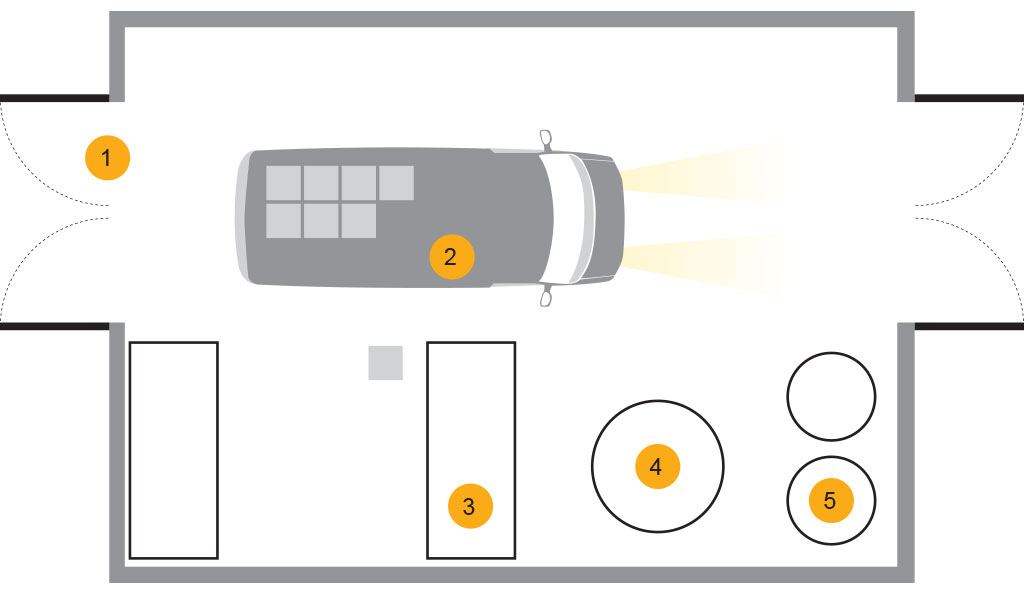 1
2
3
4
5