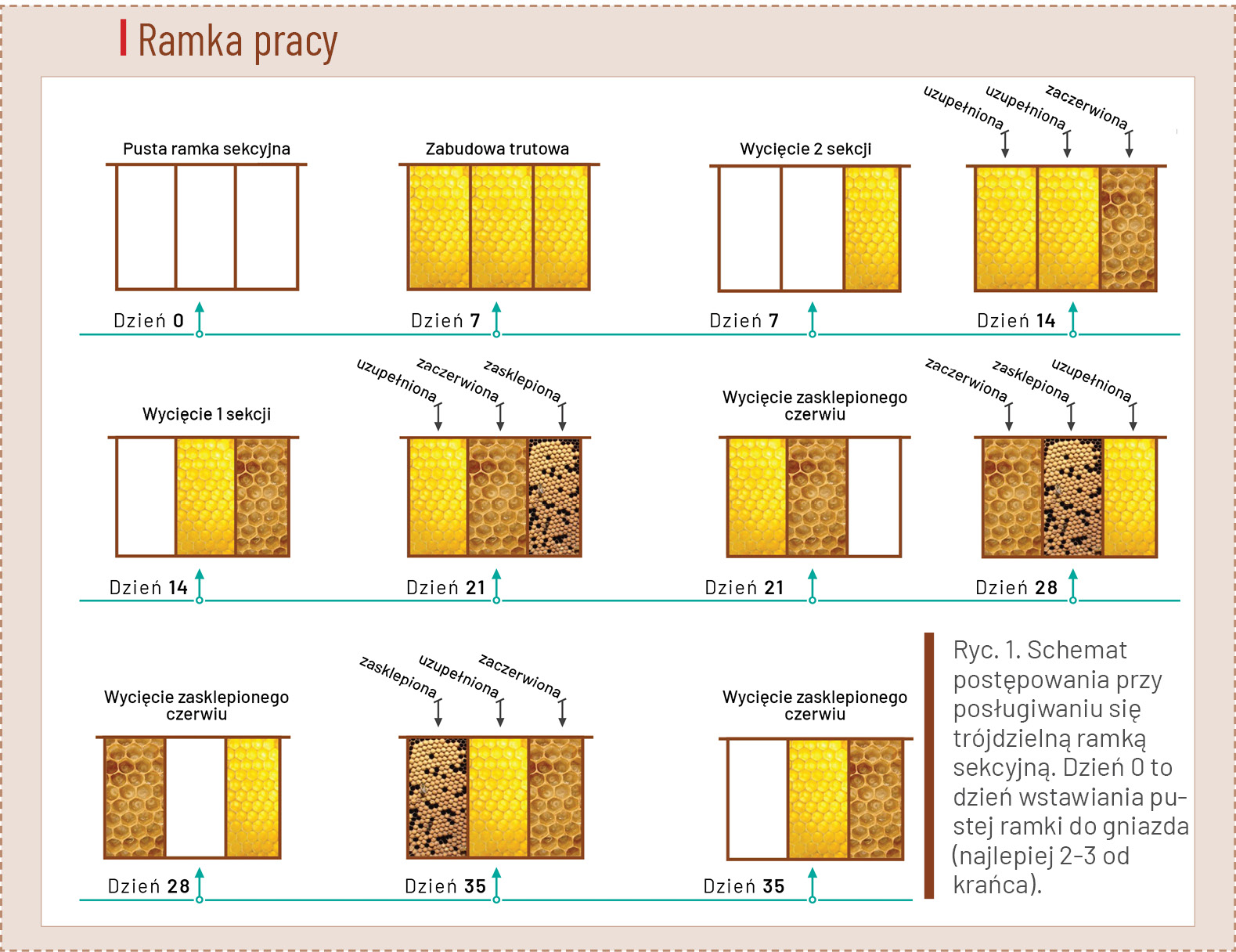 Ramka pracy

Pusta ramka sekcyjna

Dzień 0

Zabudowa trutowa

Dzień 7

Wycięcie 2 sekcji

Dzień 7

uzupełniona uzupełniona zaczerwiona

Dzień 14

Wycięcie 1 sekcji

Dzień 14

uzupełniona zaczerwiona zasklepiona

Dzień 21

Wycięcie zasklepionego czerwiu

Dzień 21

zaczerwiona zasklepiona uzupełniona

Dzień 28

Wycięcie zasklepionego czerwiu

Dzień 28

zasklepiona uzupełniona zaczerwiona

Dzień 35

Wycięcie zasklepionego czerwiu

Dzień 35

Ryc. 1. Schemat postępowania przy posługiwaniu się trójdzielną ramką sekcyjną. Dzień 0 to dzień wstawiania pustej ramki do gniazda (najlepiej 2-3 od krańca).