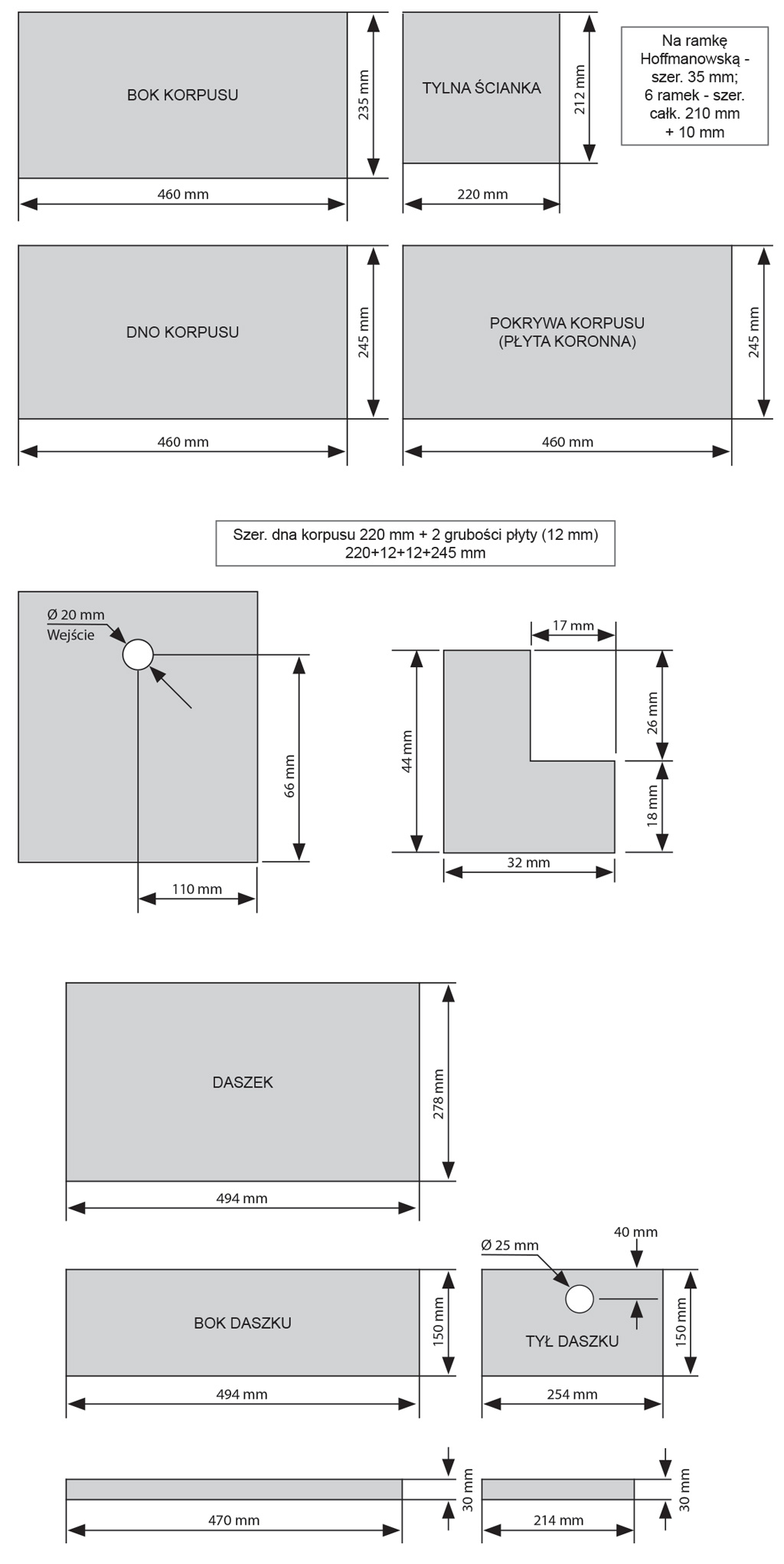 BOK KORPUSU

235 mm

460 mm

TYLNA ŚCIANKA

212 mm

220 mm

Na ramkę Hoffmanowską - szer. 35 mm; 6 ramek - szer. całk. 210 mm + 10 mm

DNO KORPUSU

245 mm

460 mm

POKRYWA KORPUSU (PŁYTA KORONNA)

245 mm

460 mm

Szer. dna korpusu 220 mm + 2 grubości płyty (12 mm) 220+12+12+245 mm

Ø 20 mm
Wejście

66 mm

110 mm

17 mm

44 mm

26 mm

18 mm

32 mm

DASZEK

278 mm

494 mm

BOK DASZKU

150 mm

494 mm

Ø 25 mm

40 mm

TYŁ DASZKU

150 mm

254 mm

30 mm

470 mm

30 mm

214 mm