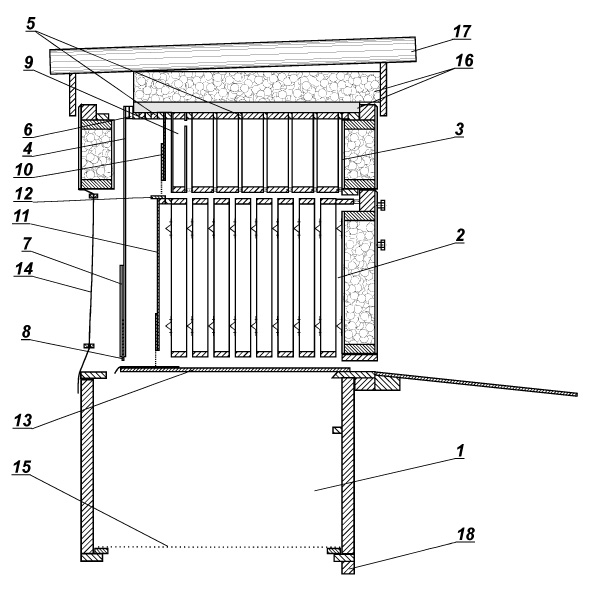 5
17
9
16
6
4
3
10
12
11
2
7
14
8
13
1
15
18